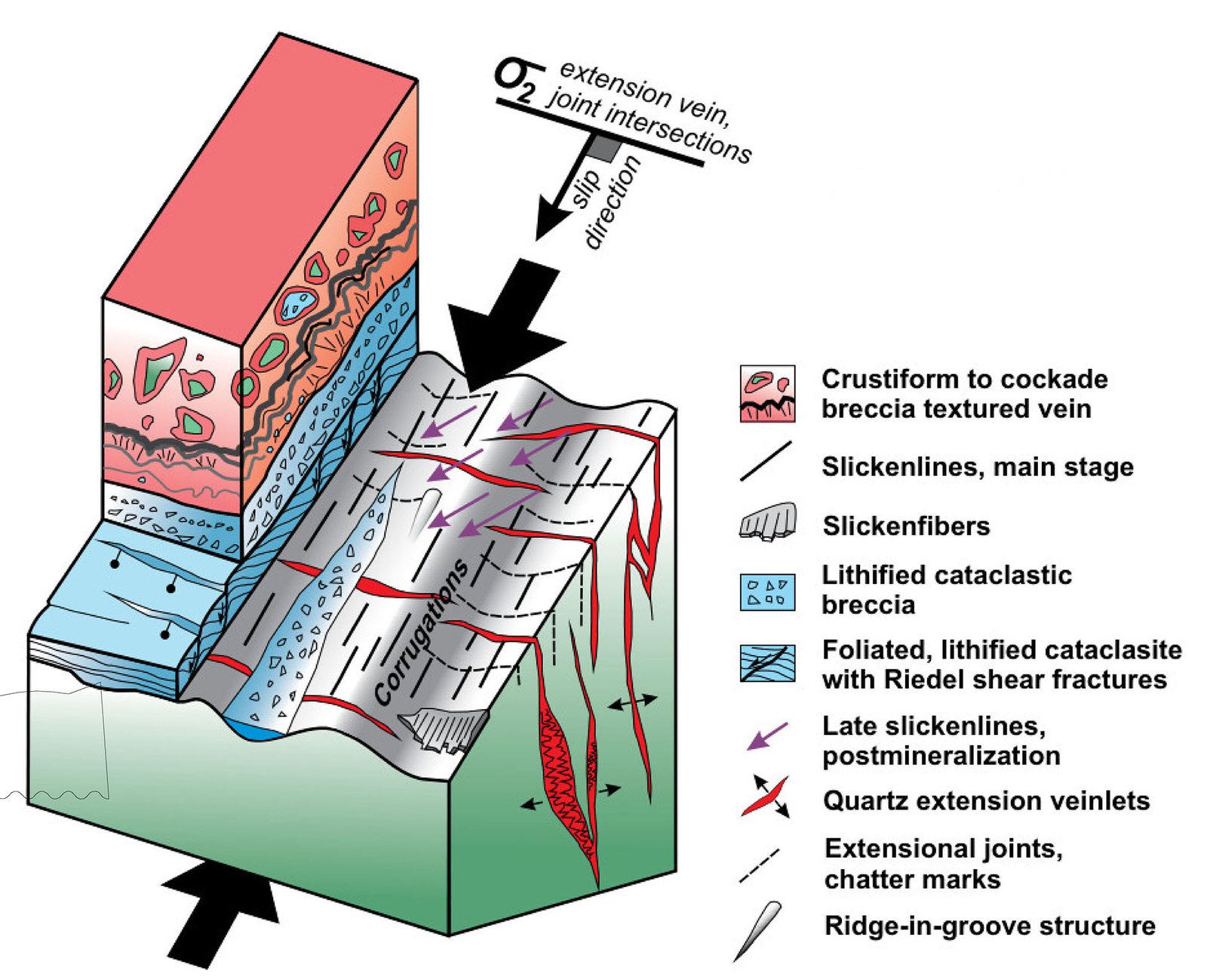 $\sigma_2$ extension vein, joint intersections

slip direction

Corrugations

Crustiform to cockade breccia textured vein

Slickenlines, main stage

Slickenfibers

Lithified cataclastic breccia

Foliated, lithified cataclasite with Riedel shear fractures

Late slickenlines, postmineralization

Quartz extension veinlets

Extensional joints, chatter marks

Ridge-in-groove structure